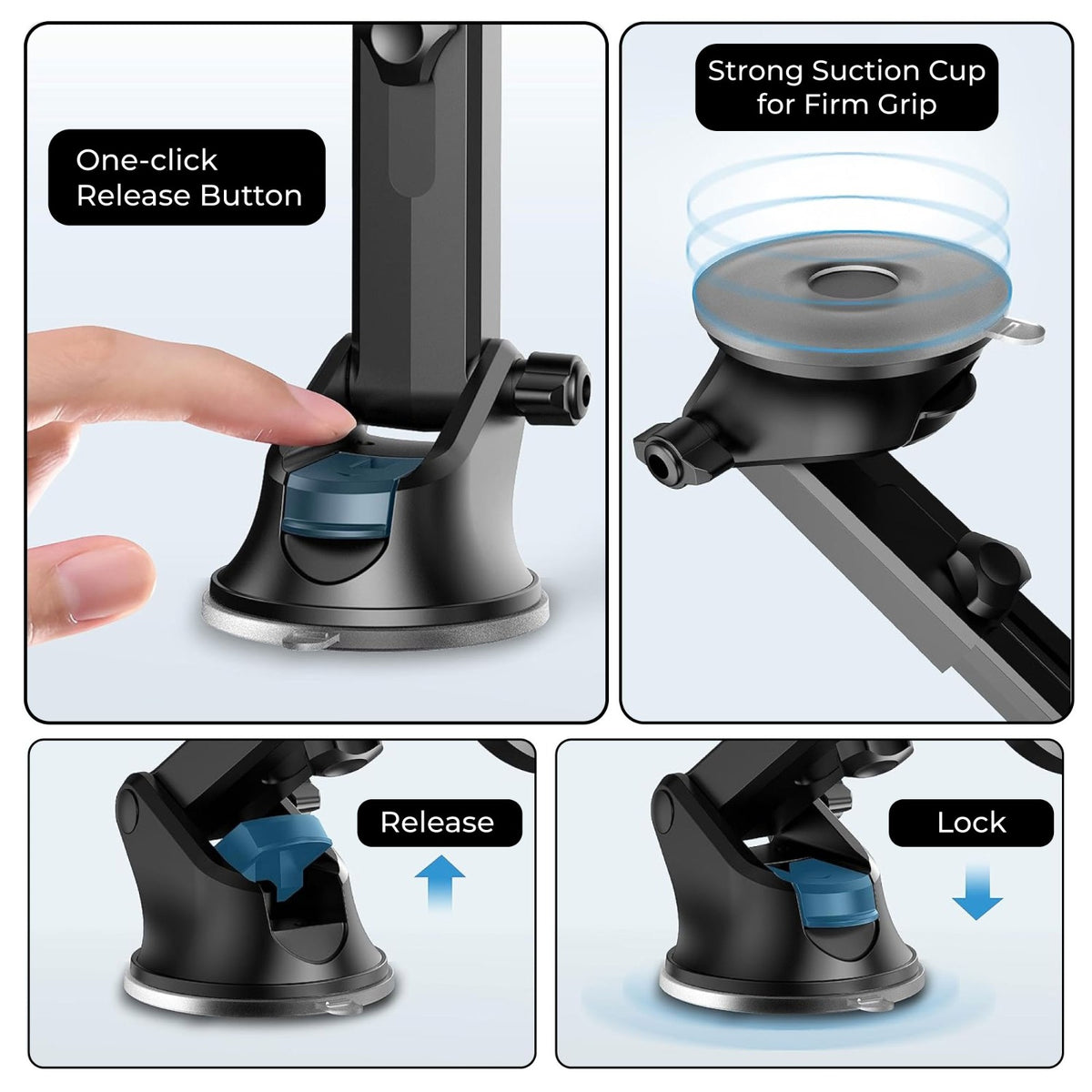 One-click
Release Button

Strong Suction Cup
for Firm Grip

Release

Lock