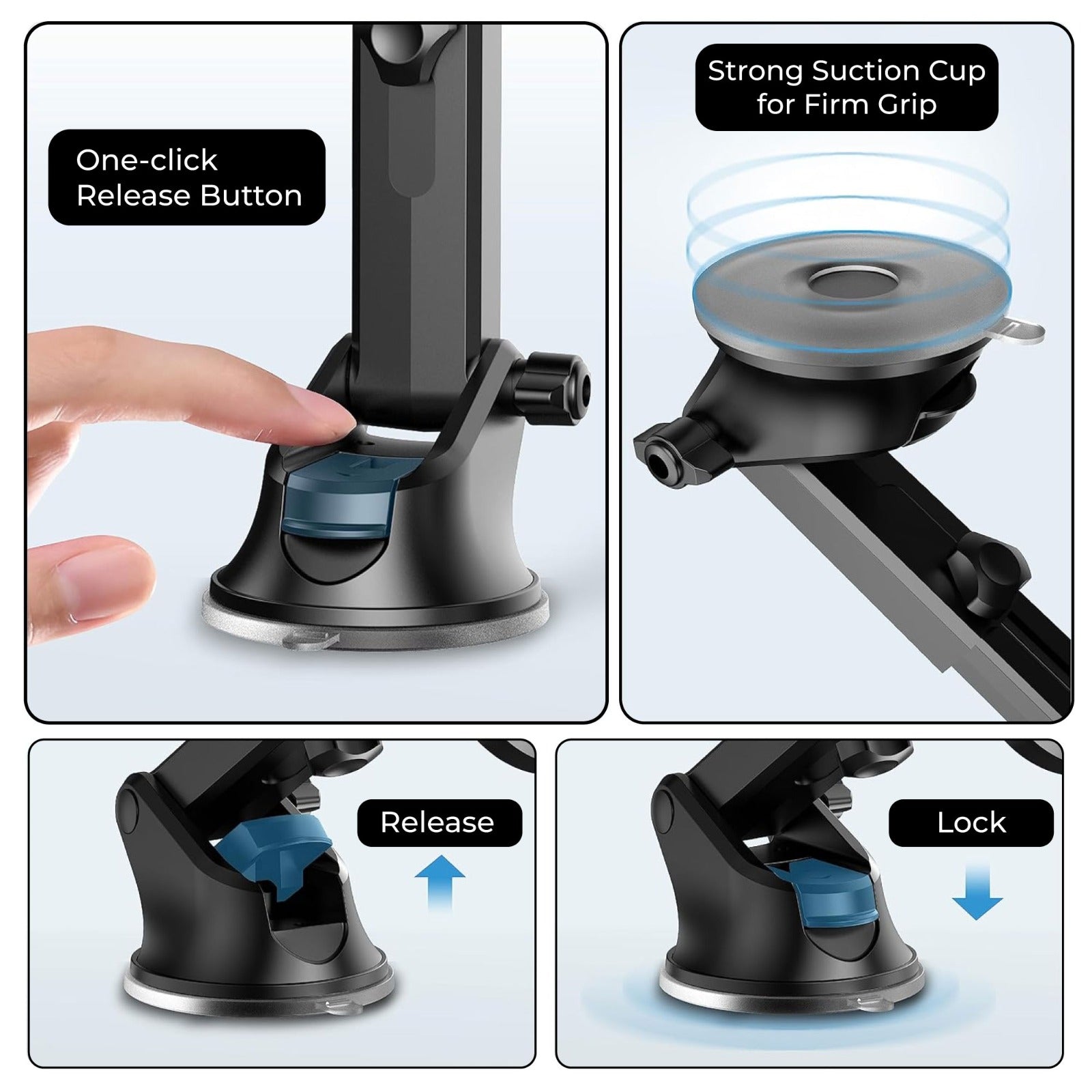 One-click Release Button

Strong Suction Cup for Firm Grip

Release

Lock