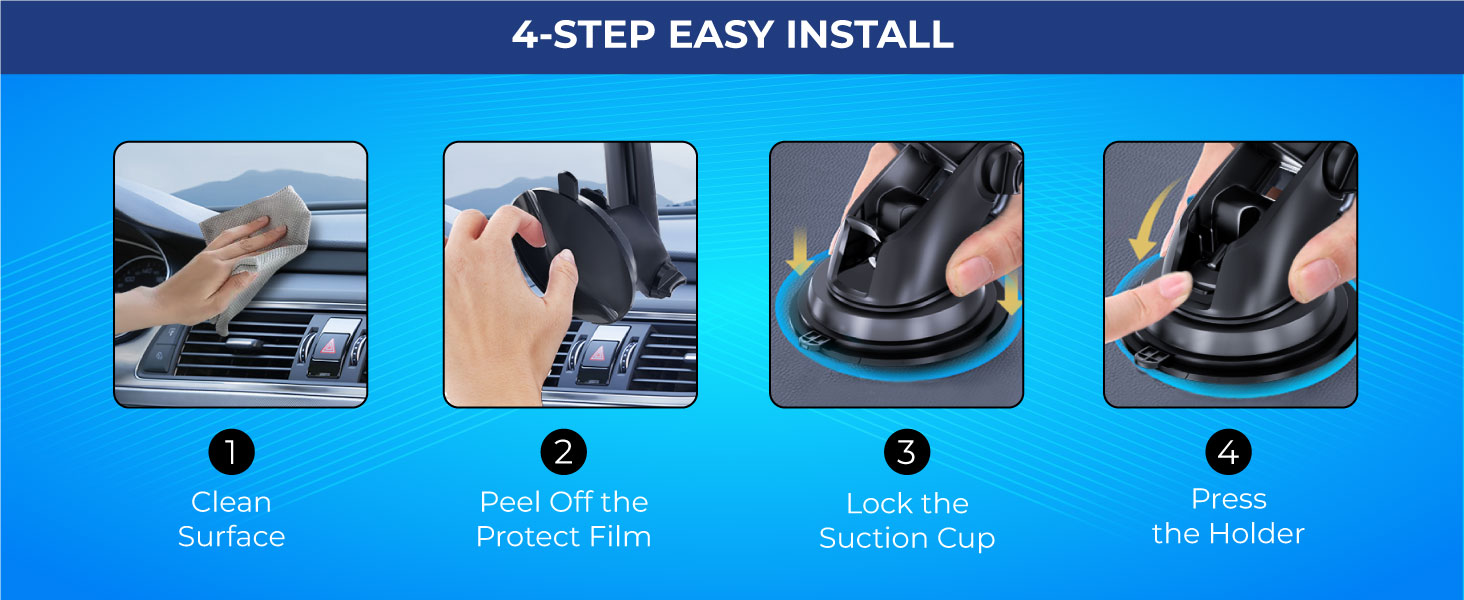 4-STEP EASY INSTALL

1
Clean Surface

2
Peel Off the Protect Film

3
Lock the Suction Cup

4
Press the Holder